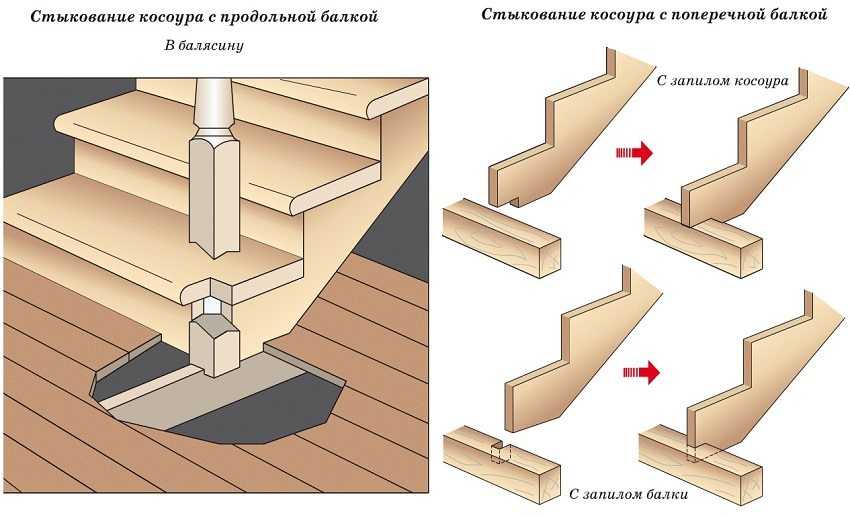 Стыкование косоура с продольной балкой

В балясину

Стыкование косоура с поперечной балкой

С запилом косоура

С запилом балки