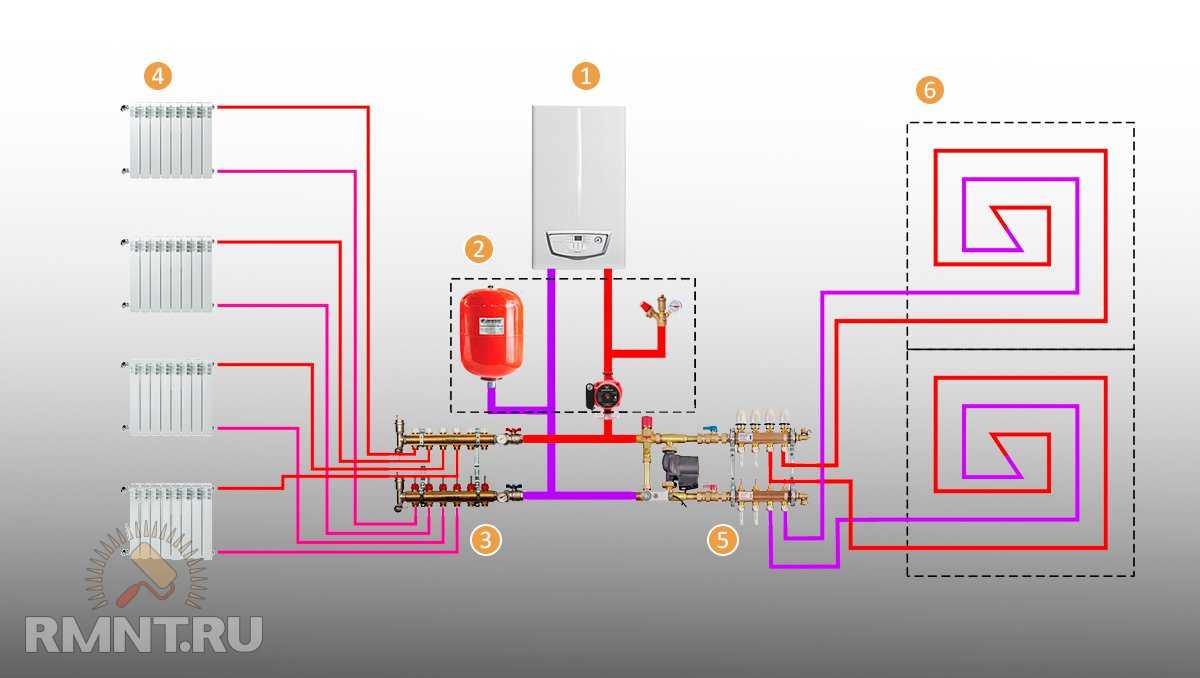 4

1

6

2

3

5

RMNT.RU