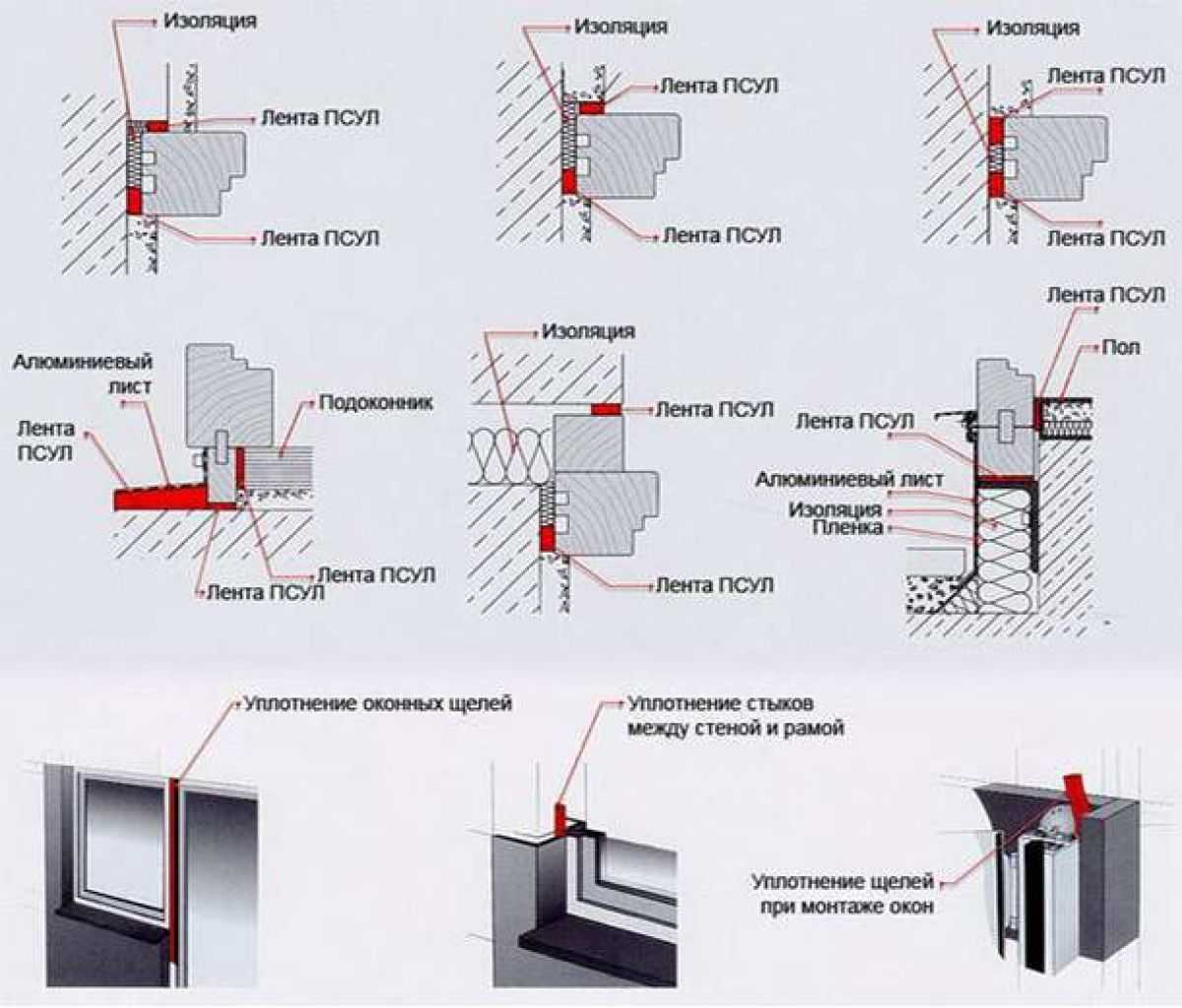 Изоляция
Лента ПСУЛ
Лента ПСУЛ

Изоляция
Лента ПСУЛ
Лента ПСУЛ

Изоляция
Лента ПСУЛ
Лента ПСУЛ

Алюминиевый лист
Лента ПСУЛ
Подоконник
Лента ПСУЛ
Лента ПСУЛ

Изоляция
Лента ПСУЛ
Лента ПСУЛ

Лента ПСУЛ
Пол
Лента ПСУЛ
Алюминиевый лист
Изоляция
Пленка

Уплотнение оконных щелей

Уплотнение стыков между стеной и рамой

Уплотнение щелей при монтаже окон