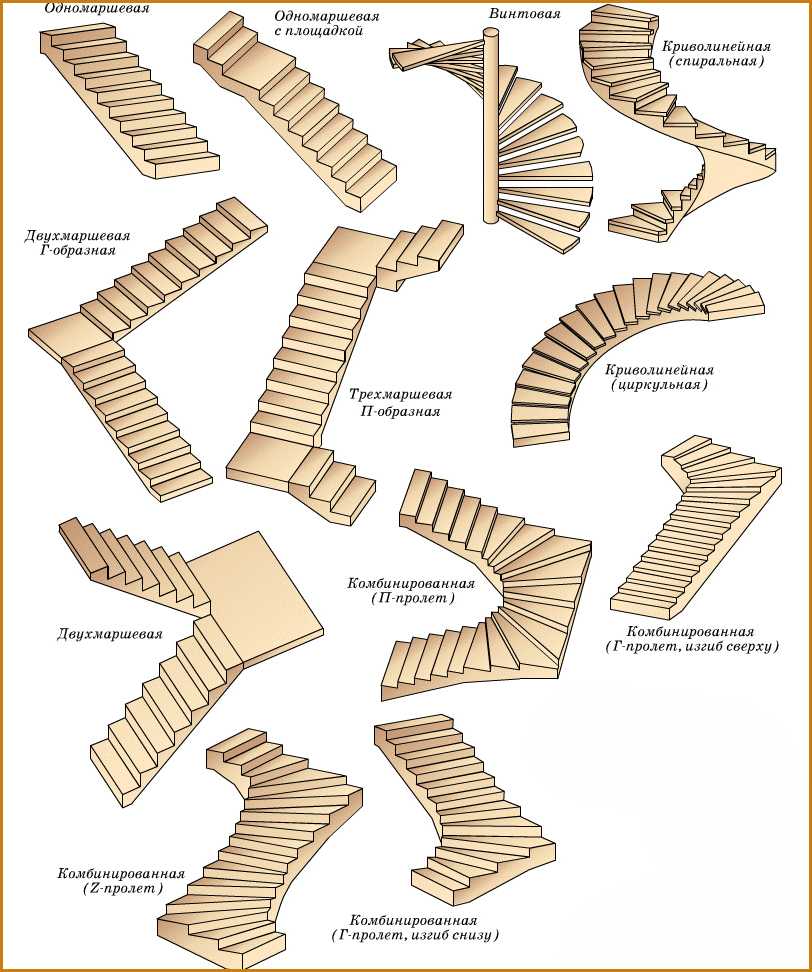 Одномаршевая

Одномаршевая с площадкой

Винтовая

Криволинейная (спиральная)

Двухмаршевая Г-образная

Трехмаршевая П-образная

Криволинейная (циркульная)

Двухмаршевая

Комбинированная (П-пролет)

Комбинированная (Г-пролет, изгиб сверху)

Комбинированная (Z-пролет)

Комбинированная (Г-пролет, изгиб снизу)