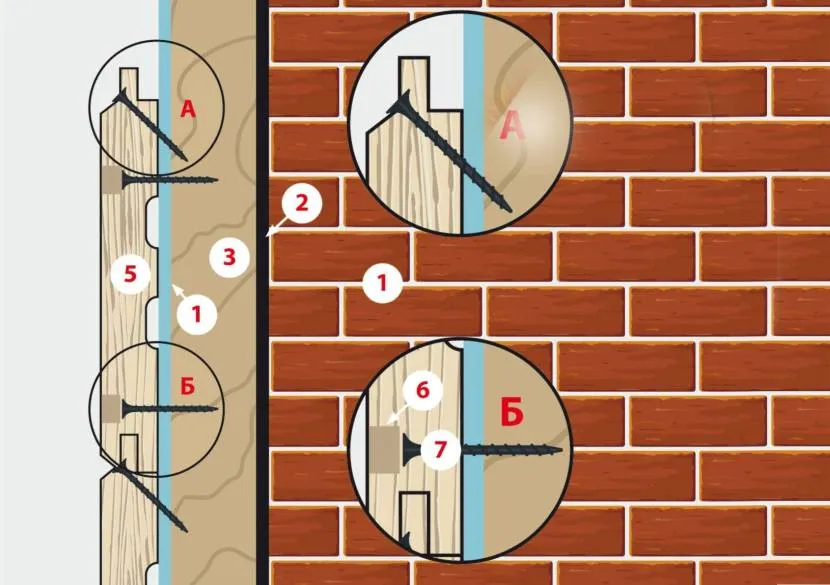 А
А
2
3
5
1
1
Б
6
Б
7